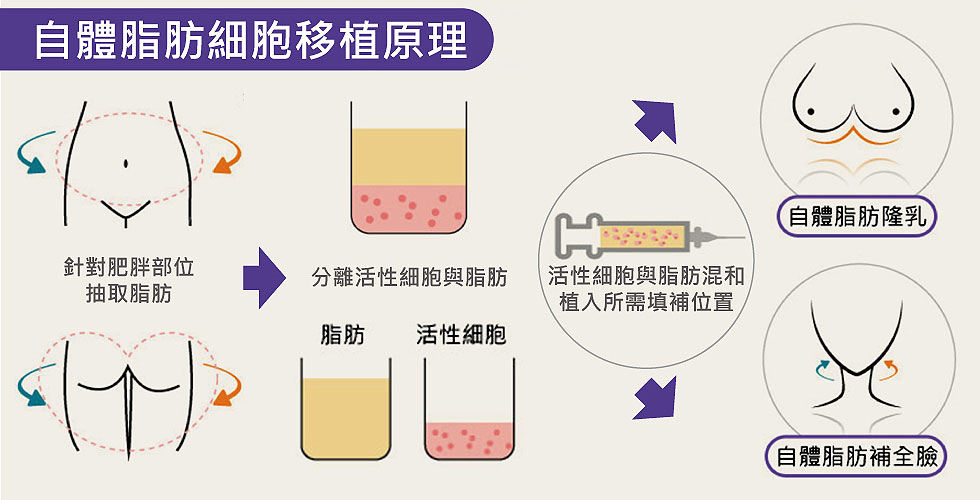 自體脂肪細胞移植原理

針對肥胖部位
抽取脂肪

分離活性細胞與脂肪

脂肪

活性細胞

活性細胞與脂肪混和
植入所需填補位置

自體脂肪隆乳

自體脂肪補全臉